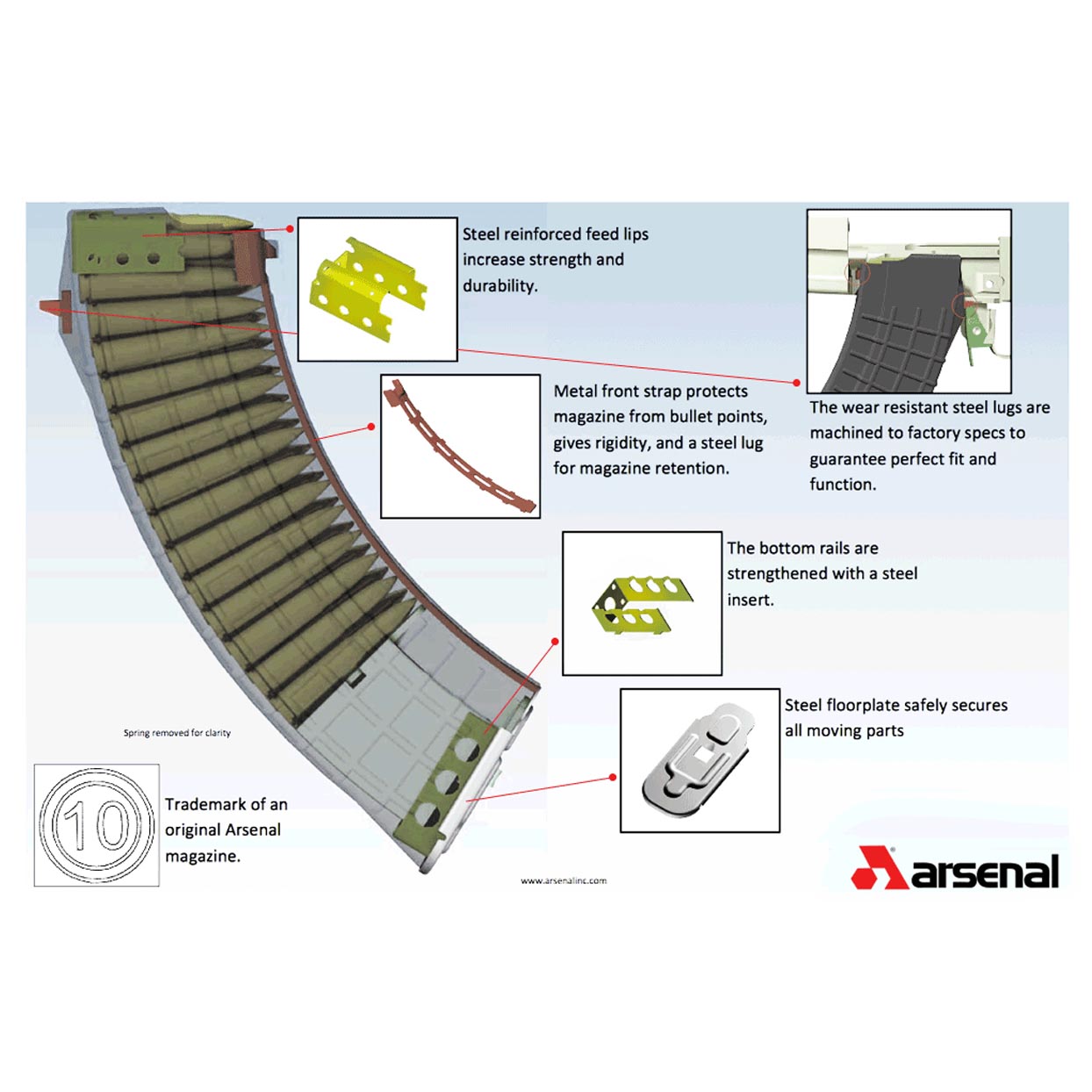 Steel reinforced feed lips increase strength and durability.

Metal front strap protects magazine from bullet points, gives rigidity, and a steel lug for magazine retention.

The wear resistant steel lugs are machined to factory specs to guarantee perfect fit and function.

The bottom rails are strengthened with a steel insert.

Steel floorplate safely secures all moving parts

Spring removed for clarity

10

Trademark of an original Arsenal magazine.

www.arsenalinc.com

arsenal